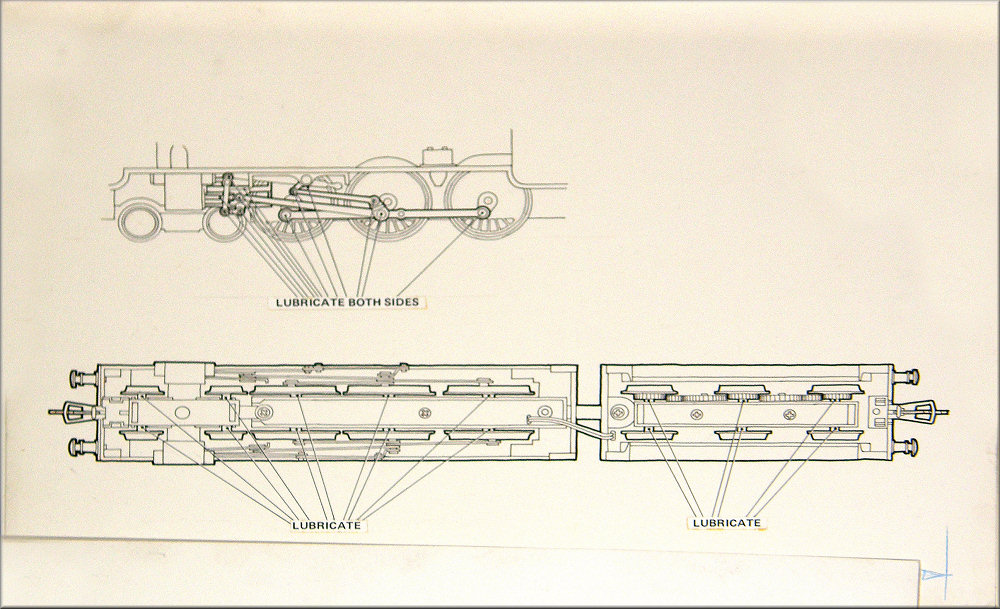 LUBRICATE BOTH SIDES

LUBRICATE

LUBRICATE